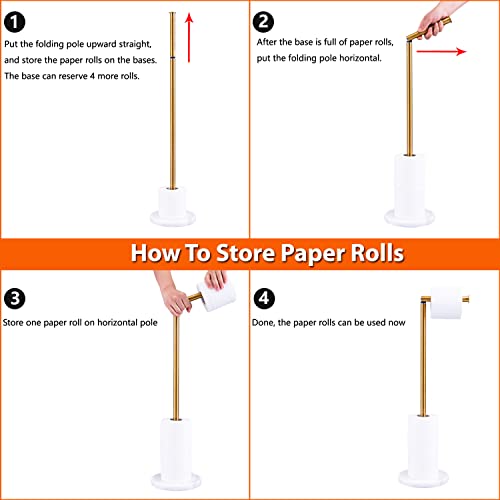 1
Put the folding pole upward straight, and store the paper rolls on the bases. The base can reserve 4 more rolls.

2
After the base is full of paper rolls, put the folding pole horizontal.

How To Store Paper Rolls

3
Store one paper roll on horizontal pole

4
Done, the paper rolls can be used now