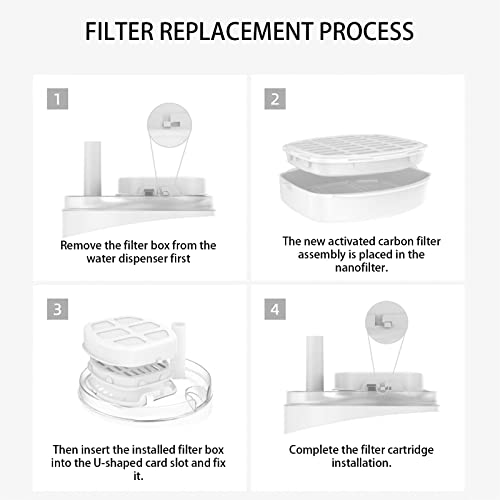 FILTER REPLACEMENT PROCESS

1

Remove the filter box from the water dispenser first

2

The new activated carbon filter assembly is placed in the nanofilter.

3

Then insert the installed filter box into the U-shaped card slot and fix it.

4

Complete the filter cartridge installation.