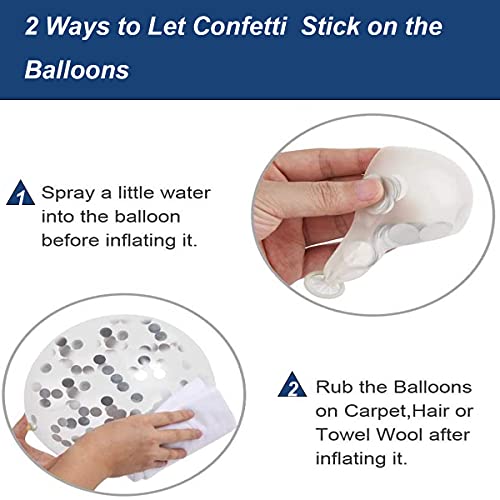 2 Ways to Let Confetti  Stick on the Balloons

1 Spray a little water into the balloon before inflating it.

2 Rub the Balloons on Carpet,Hair or Towel Wool after inflating it.