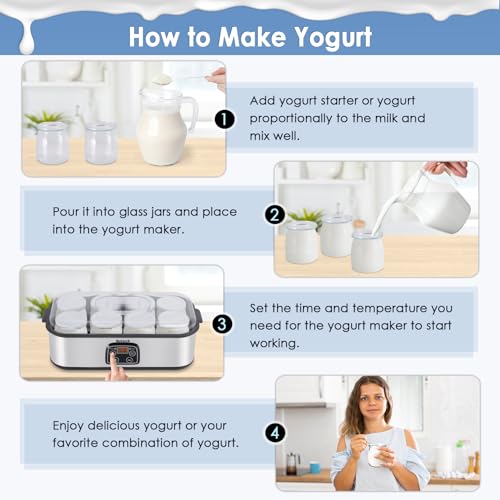 How to Make Yogurt

1 Add yogurt starter or yogurt proportionally to the milk and mix well.

2 Pour it into glass jars and place into the yogurt maker.

3 Set the time and temperature you need for the yogurt maker to start working.

4 Enjoy delicious yogurt or your favorite combination of yogurt.