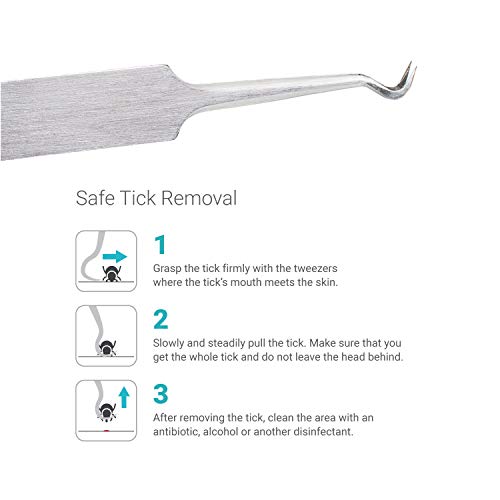 Safe Tick Removal

1
Grasp the tick firmly with the tweezers where the tick's mouth meets the skin.

2
Slowly and steadily pull the tick. Make sure that you get the whole tick and do not leave the head behind.

3
After removing the tick, clean the area with an antibiotic, alcohol or another disinfectant.