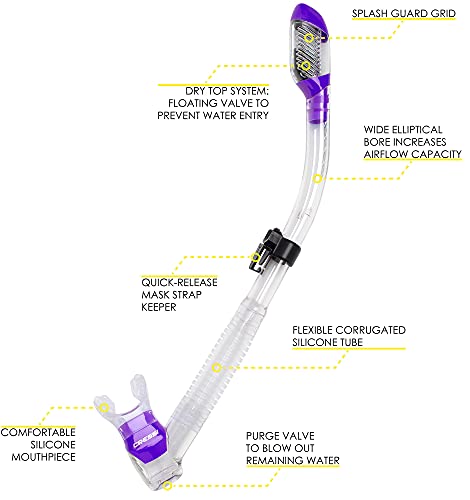 SPLASH GUARD GRID

DRY TOP SYSTEM:
FLOATING VALVE TO
PREVENT WATER ENTRY

WIDE ELLIPTICAL
BORE INCREASES
AIRFLOW CAPACITY

QUICK-RELEASE
MASK STRAP
KEEPER

FLEXIBLE CORRUGATED
SILICONE TUBE

COMFORTABLE
SILICONE
MOUTHPIECE

CRESSI

PURGE VALVE
TO BLOW OUT
REMAINING WATER