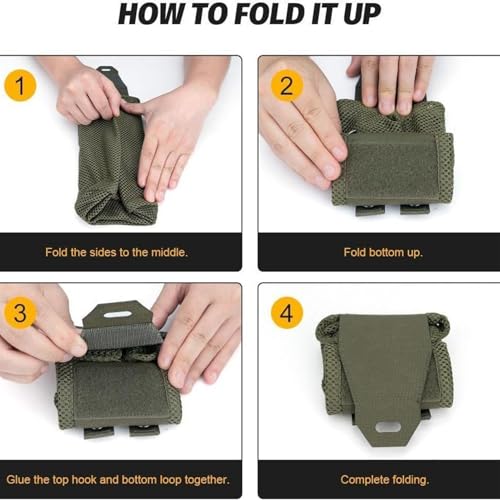 HOW TO FOLD IT UP

1

Fold the sides to the middle.

2

Fold bottom up.

3

Glue the top hook and bottom loop together.

4

Complete folding.