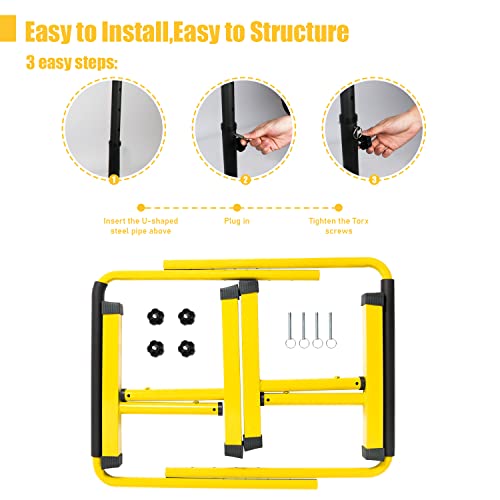 Easy to Install,Easy to Structure

3 easy steps:

1

2

3

Insert the U-shaped steel pipe above

Plug in

Tighten the Torx screws