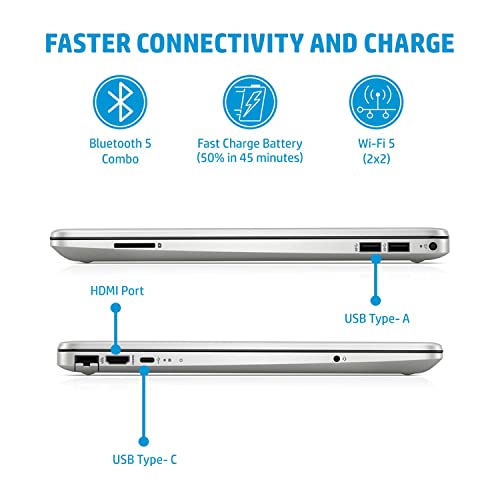 FASTER CONNECTIVITY AND CHARGE

Bluetooth 5 Combo

Fast Charge Battery (50% in 45 minutes)

Wi-Fi 5 (2x2)

HDMI Port

USB Type- A

USB Type- C