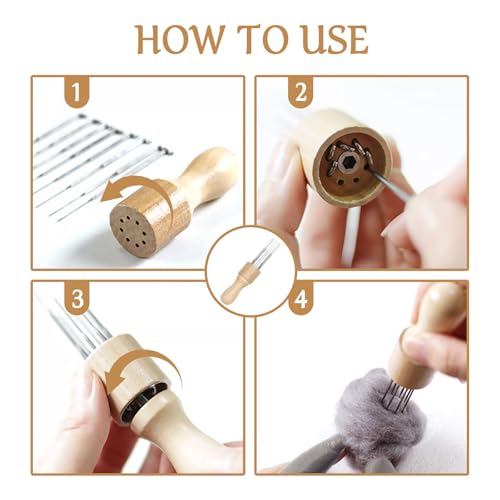 HOW TO USE

1

2

3

4