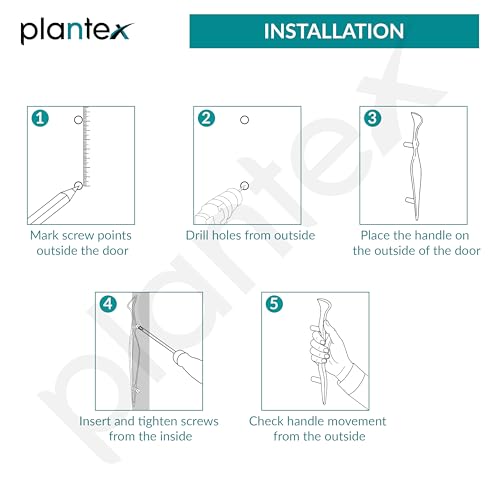 plantex

INSTALLATION

1
Mark screw points outside the door

2
Drill holes from outside

3
Place the handle on the outside of the door

4
Insert and tighten screws from the inside

5
Check handle movement from the outside

plantex