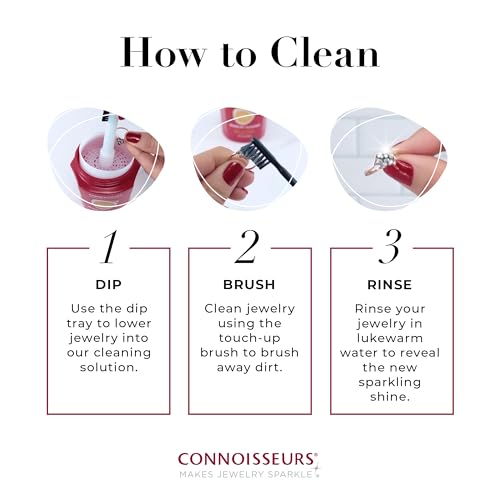 How to Clean

1

DIP

Use the dip tray to lower jewelry into our cleaning solution.

2

BRUSH

Clean jewelry using the touch-up brush to brush away dirt.

3

RINSE

Rinse your jewelry in lukewarm water to reveal the new sparkling shine.

CONNOISSEURS®
MAKES JEWELRY SPARKLE