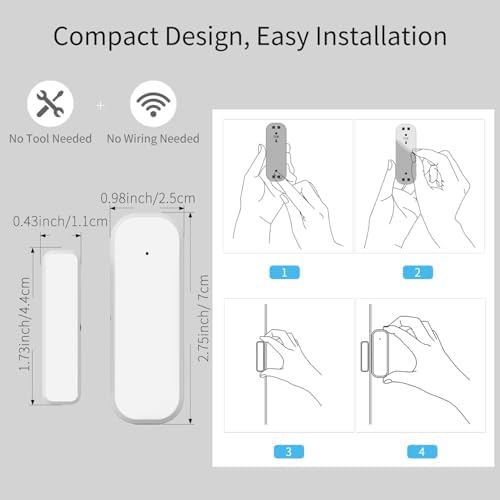 Compact Design, Easy Installation

No Tool Needed + No Wiring Needed

0.98inch/2.5cm

0.43inch/1.1cm

1.73inch/4.4cm

2.75inch/ 7cm

1

2

3

4