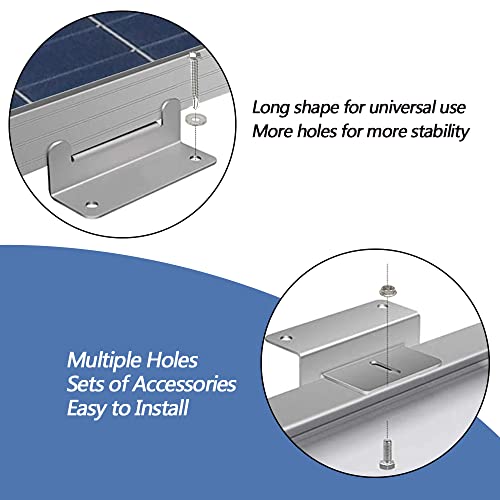 Long shape for universal use
More holes for more stability

Multiple Holes
Sets of Accessories
Easy to Install