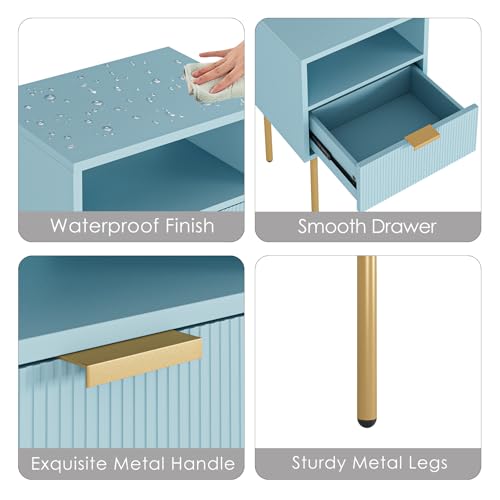 Waterproof Finish

Smooth Drawer

Exquisite Metal Handle

Sturdy Metal Legs