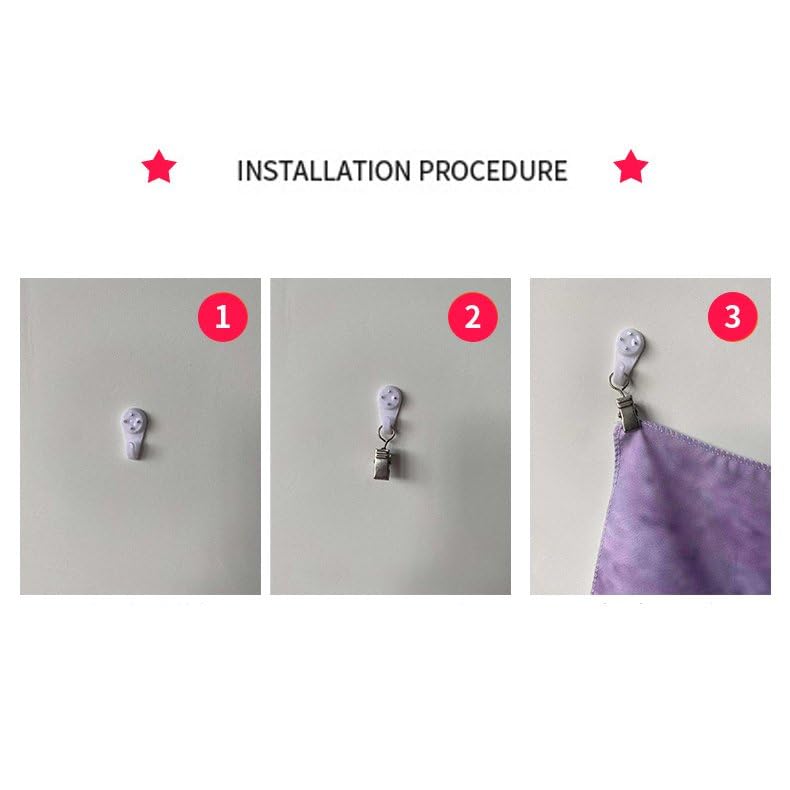 INSTALLATION PROCEDURE

1

2

3