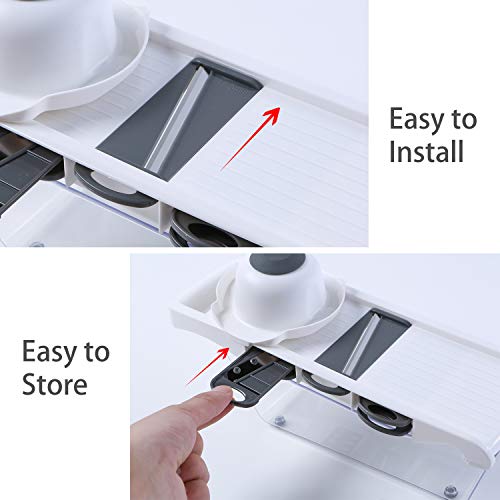 Easy to Install

Easy to Store