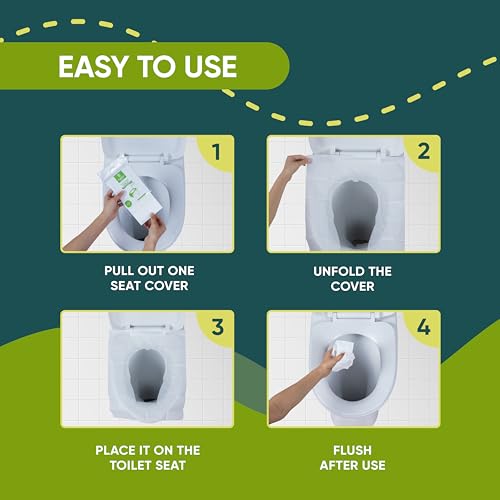 EASY TO USE

1

PULL OUT ONE SEAT COVER

2

UNFOLD THE COVER

3

PLACE IT ON THE TOILET SEAT

4

FLUSH AFTER USE