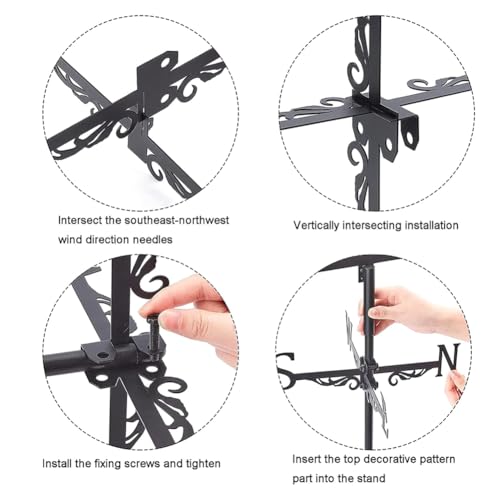 Intersect the southeast-northwest wind direction needles

Vertically intersecting installation

Install the fixing screws and tighten

S

N

Insert the top decorative pattern part into the stand