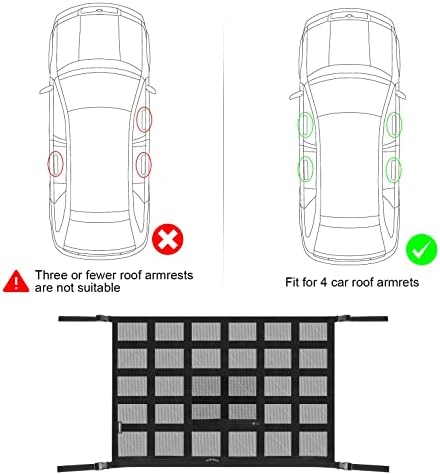 Three or fewer roof armrests are not suitable

Fit for 4 car roof armrets