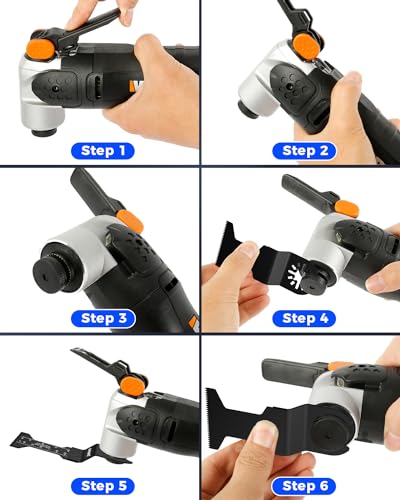 Step 1

Step 2

Step 3

Step 4

Step 5

Step 6