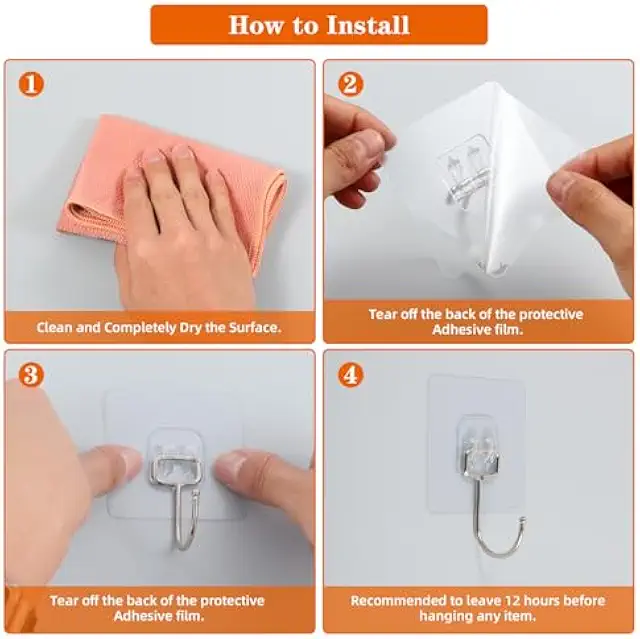 How to Install

1

Clean and Completely Dry the Surface.

2

Tear off the back of the protective Adhesive film.

3

Tear off the back of the protective Adhesive film.

4

Recommended to leave 12 hours before hanging any item.