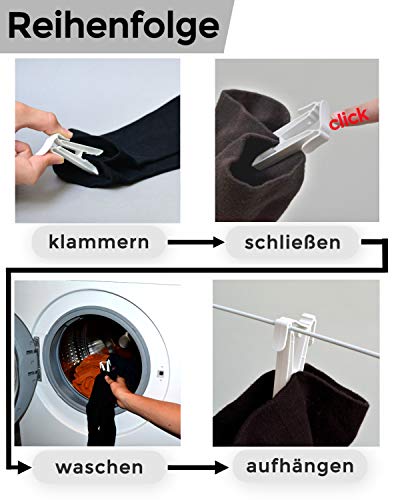 Reihenfolge

click

klammern

schließen

waschen

aufhängen