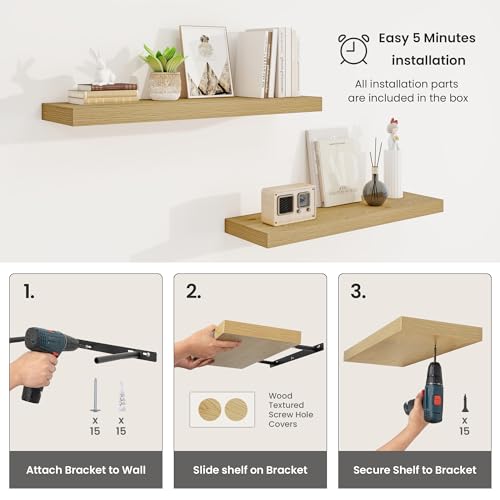 Easy 5 Minutes installation

All installation parts are included in the box

1.

x 15

x 15

Attach Bracket to Wall

2.

Wood Textured Screw Hole Covers

Slide shelf on Bracket

3.

x 15

Secure Shelf to Bracket