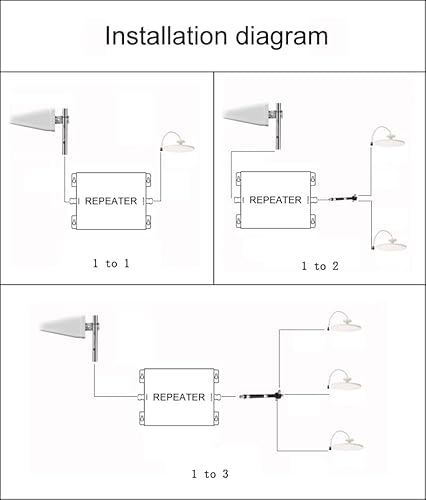 Installation diagram

REPEATER

1 to 1

REPEATER

1 to 2

REPEATER

1 to 3