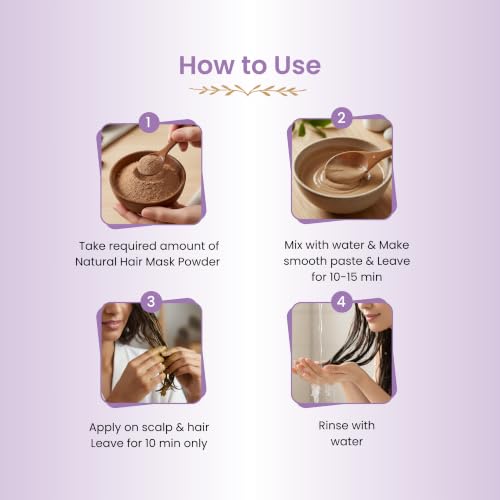 How to Use

1

Take required amount of Natural Hair Mask Powder

2

Mix with water & Make smooth paste & Leave for 10-15 min

3

Apply on scalp & hair Leave for 10 min only

4

Rinse with water