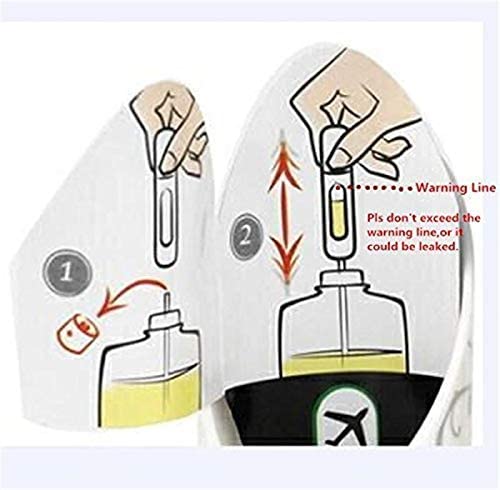 1

2

Warning Line

Pls don't exceed the warning line,or it could be leaked.