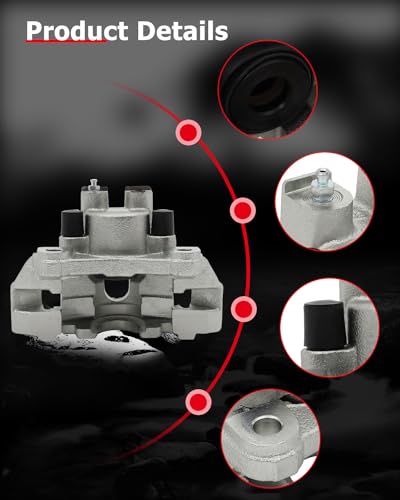 Product Details