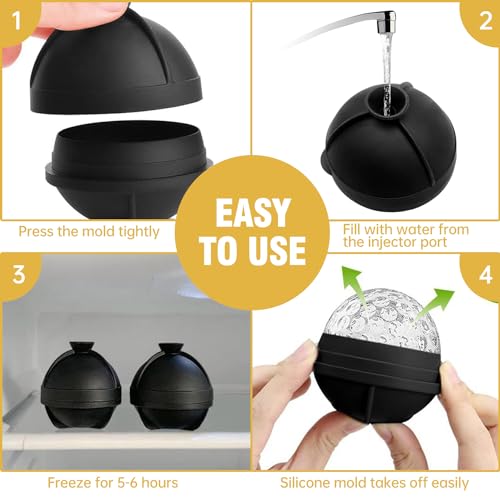 1

Press the mold tightly

2

Fill with water from the injector port

EASY TO USE

3

Freeze for 5-6 hours

4

Silicone mold takes off easily