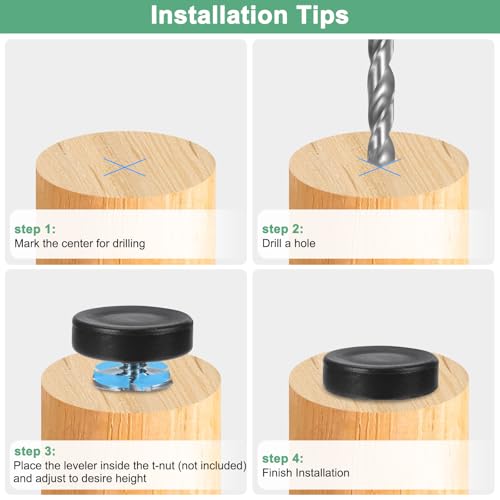 Installation Tips

step 1:
Mark the center for drilling

step 2:
Drill a hole

step 3:
Place the leveler inside the t-nut (not included) and adjust to desire height

step 4:
Finish Installation