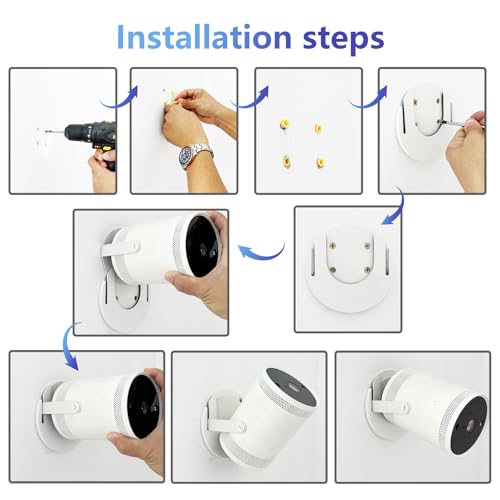 Installation steps