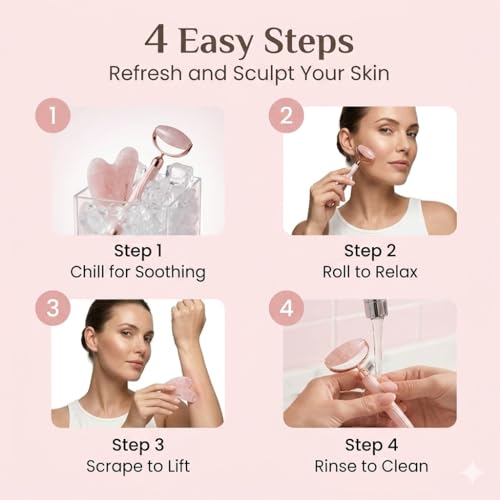 4 Easy Steps
Refresh and Sculpt Your Skin

1

Step 1
Chill for Soothing

2

Step 2
Roll to Relax

3

Step 3
Scrape to Lift

4

Step 4
Rinse to Clean