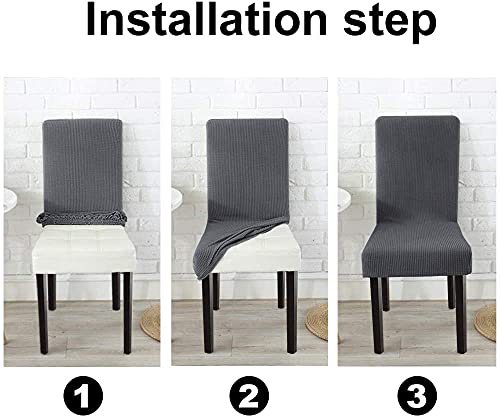 Installation step

1

2

3