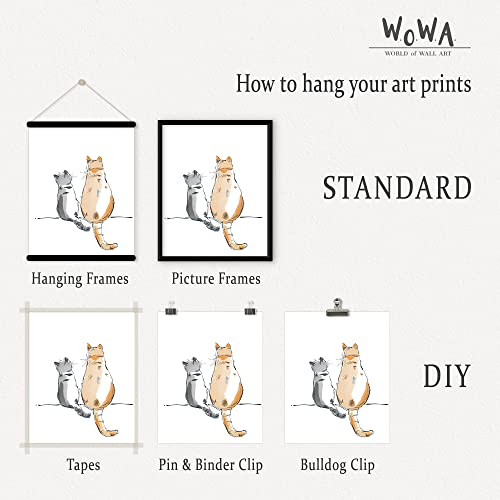 W.O.W.A
WORLD of WALL ART

How to hang your art prints

STANDARD

Hanging Frames

Picture Frames

DIY

Tapes

Pin & Binder Clip

Bulldog Clip