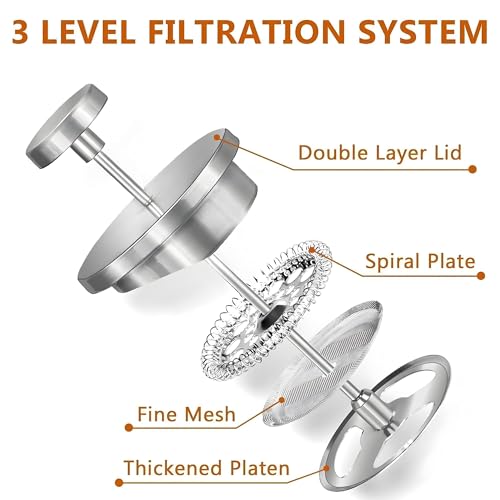 3 LEVEL FILTRATION SYSTEM

Double Layer Lid

Spiral Plate

Fine Mesh

Thickened Platen