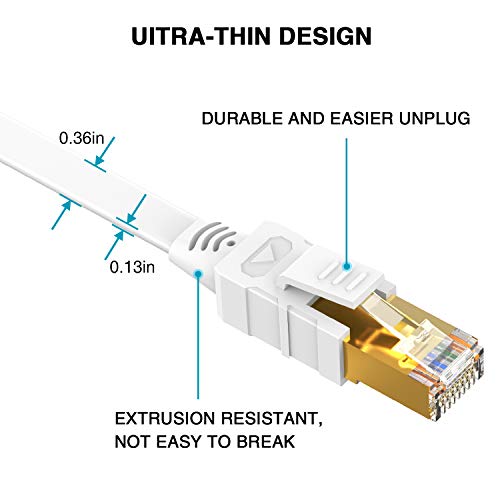 UITRA-THIN DESIGN

DURABLE AND EASIER UNPLUG

0.36in

0.13in

EXTRUSION RESISTANT,
NOT EASY TO BREAK