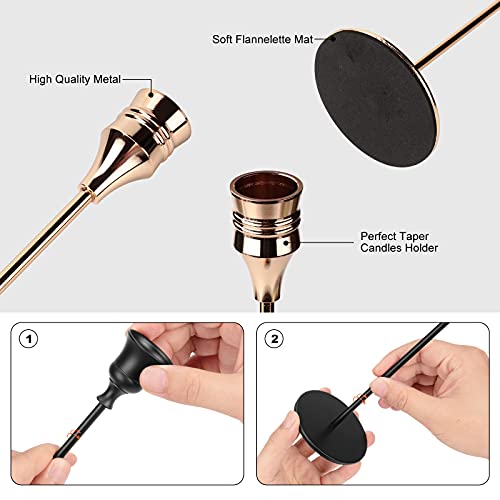 Soft Flannelette Mat

High Quality Metal

Perfect Taper Candles Holder

1

2