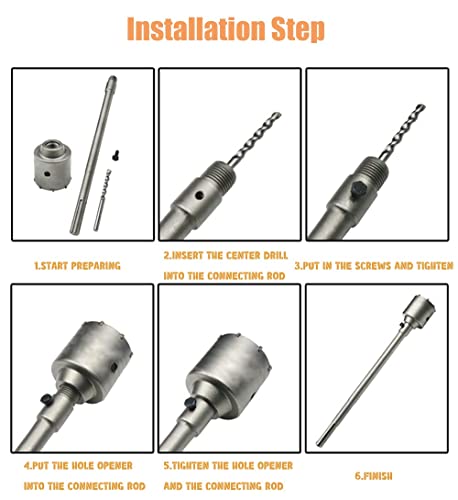 Installation Step

1.START PREPARING

2.INSERT THE CENTER DRILL INTO THE CONNECTING ROD

3.PUT IN THE SCREWS AND TIGHTEN

4.PUT THE HOLE OPENER INTO THE CONNECTING ROD

5.TIGHTEN THE HOLE OPENER AND THE CONNECTING ROD

6.FINISH