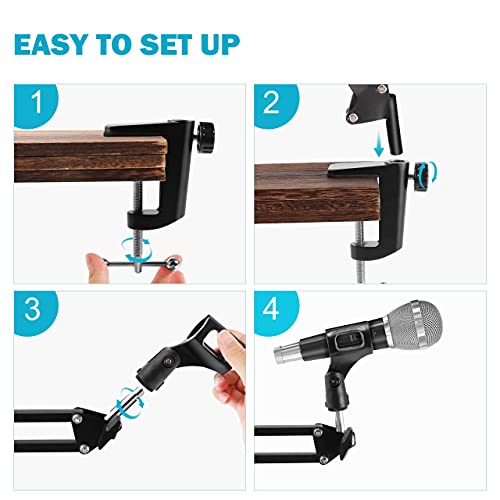 EASY TO SET UP

1

2

3

4