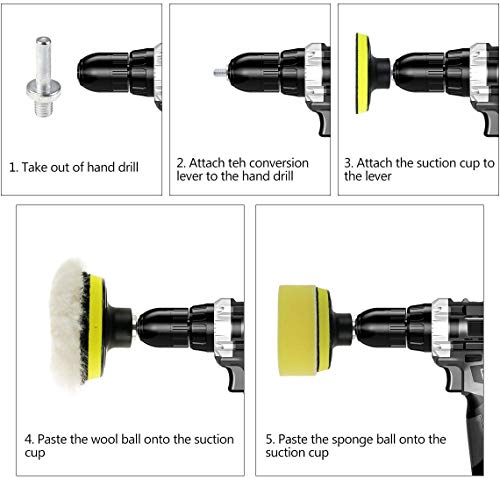 1. Take out of hand drill

2. Attach teh conversion lever to the hand drill

3. Attach the suction cup to the lever

4. Paste the wool ball onto the suction cup

5. Paste the sponge ball onto the suction cup