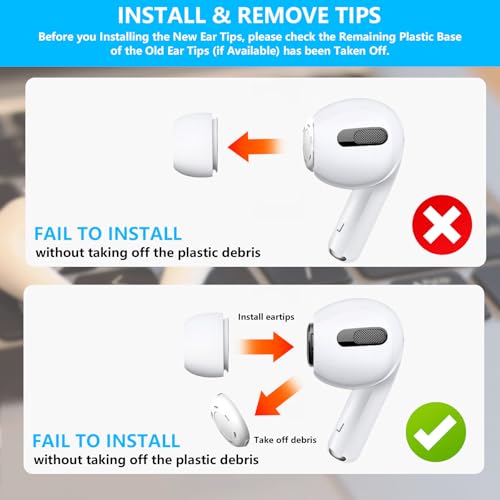 INSTALL & REMOVE TIPS

Before you Installing the New Ear Tips, please check the Remaining Plastic Base of the Old Ear Tips (if Available) has been Taken Off.

FAIL TO INSTALL
without taking off the plastic debris

Install eartips

Take off debris

FAIL TO INSTALL
without taking off the plastic debris