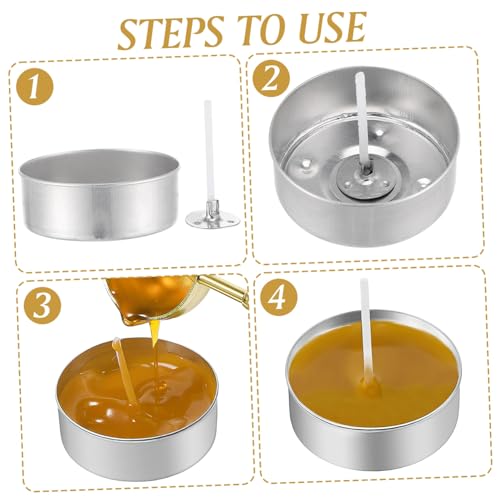 STEPS TO USE

1

2

3

4