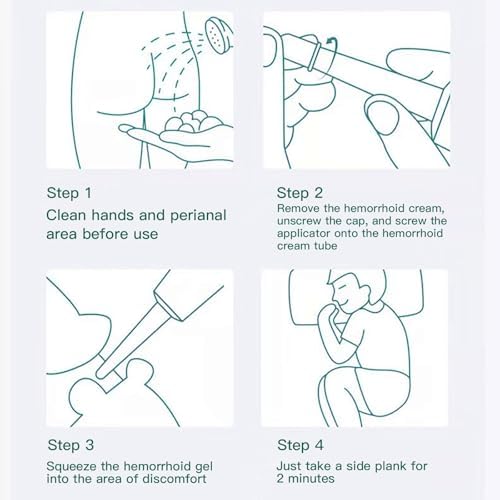 Step 1
Clean hands and perianal area before use

Step 2
Remove the hemorrhoid cream, unscrew the cap, and screw the applicator onto the hemorrhoid cream tube

Step 3
Squeeze the hemorrhoid gel into the area of discomfort

Step 4
Just take a side plank for 2 minutes