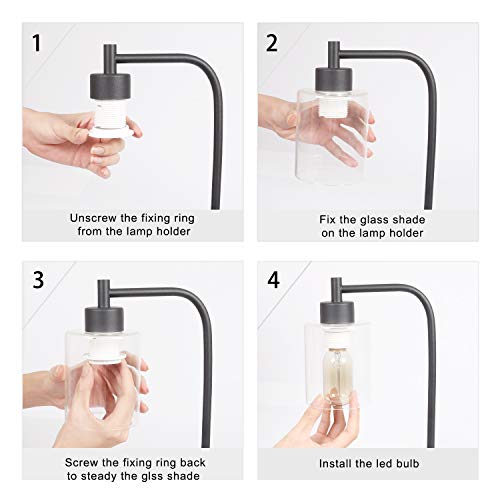 1

Unscrew the fixing ring from the lamp holder

2

Fix the glass shade on the lamp holder

3

Screw the fixing ring back to steady the glss shade

4

Install the led bulb