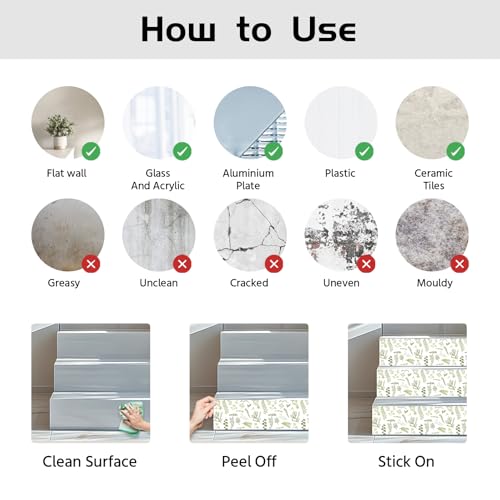 How to Use

Flat wall

Glass
And Acrylic

Aluminium
Plate

Plastic

Ceramic
Tiles

Greasy

Unclean

Cracked

Uneven

Mouldy

Clean Surface

Peel Off

Stick On