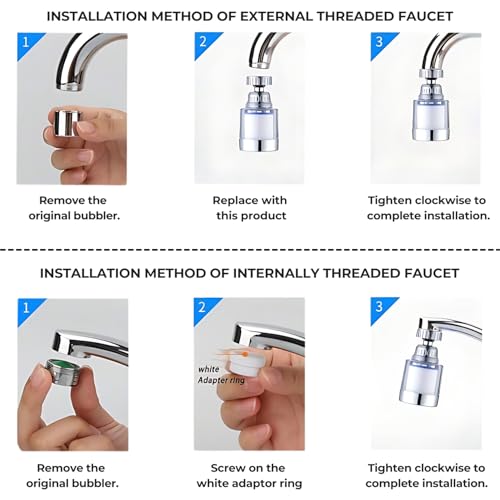 INSTALLATION METHOD OF EXTERNAL THREADED FAUCET

1

Remove the original bubbler.

2

Replace with this product

3

Tighten clockwise to complete installation.

INSTALLATION METHOD OF INTERNALLY THREADED FAUCET

1

Remove the original bubbler.

2

white Adapter ring

Screw on the white adaptor ring

3

Tighten clockwise to complete installation.