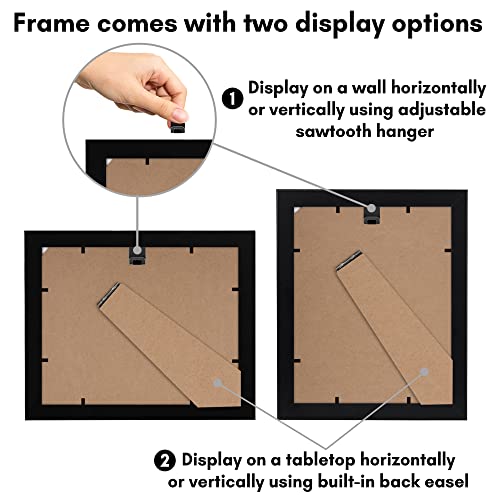 Frame comes with two display options

1 Display on a wall horizontally or vertically using adjustable sawtooth hanger

2 Display on a tabletop horizontally or vertically using built-in back easel