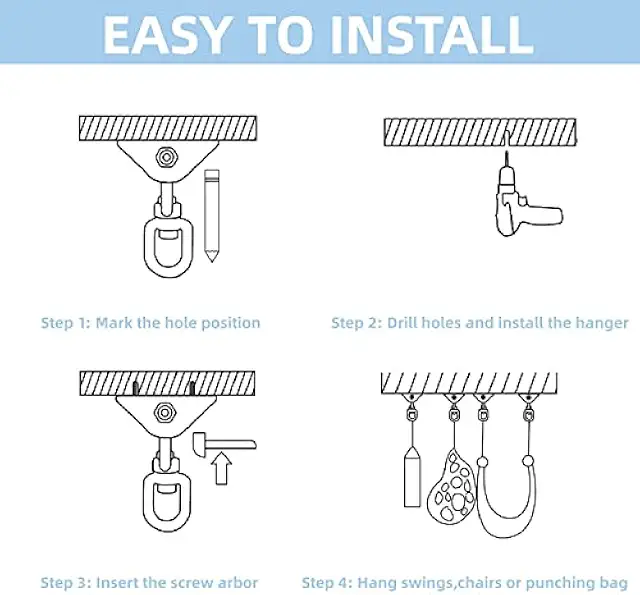 EASY TO INSTALL

Step 1: Mark the hole position

Step 2: Drill holes and install the hanger

Step 3: Insert the screw arbor

Step 4: Hang swings,chairs or punching bag