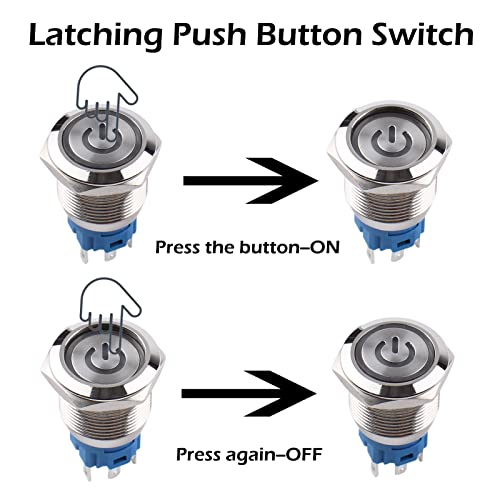 Latching Push Button Switch

Press the button–ON

Press again–OFF