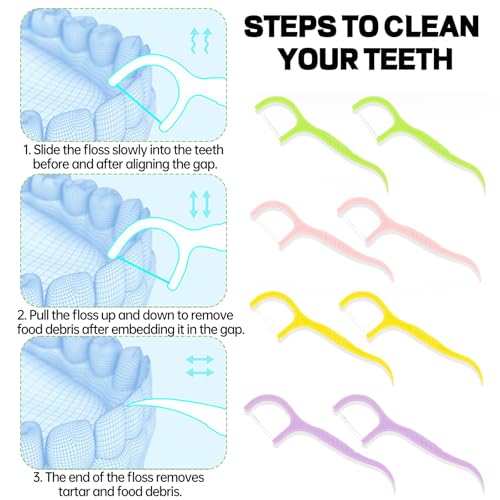 STEPS TO CLEAN YOUR TEETH

1. Slide the floss slowly into the teeth before and after aligning the gap.

2. Pull the floss up and down to remove food debris after embedding it in the gap.

3. The end of the floss removes tartar and food debris.